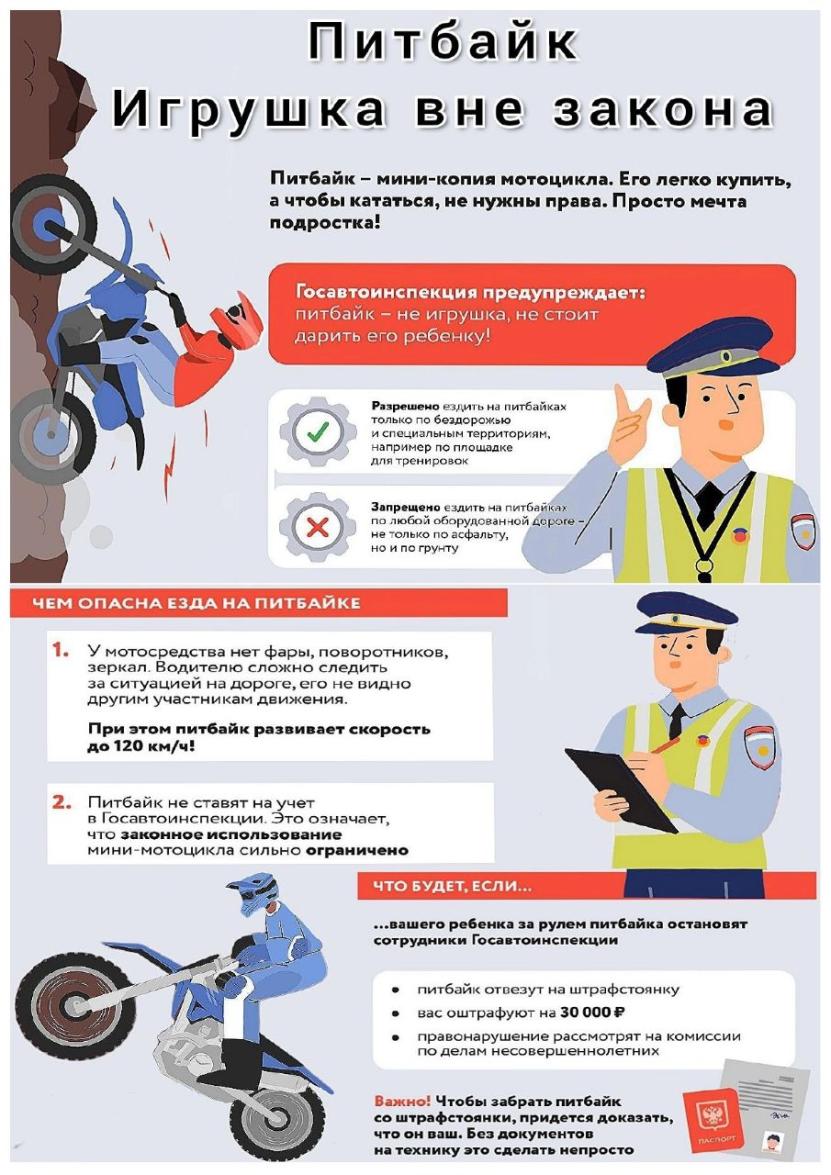 Питбайк
Игрушка вне закона

Питбайк – мини-копия мотоцикла. Его легко купить, а чтобы кататься, не нужны права. Просто мечта подростка!

Госавтоинспекция предупреждает: питбайк – не игрушка, не стоит дарить его ребенку!

Разрешено ездить на питбайках только по бездорожью и специальным территориям, например по площадке для тренировок

Запрещено ездить на питбайках по любой оборудованной дороге – не только по асфальту, но и по грунту

ЧЕМ ОПАСНА ЕЗДА НА ПИТБАЙКЕ

1. У мотосредства нет фары, поворотников, зеркал. Водителю сложно следить за ситуацией на дороге, его не видно другим участникам движения.

При этом питбайк развивает скорость до 120 км/ч!

2. Питбайк не ставят на учет в Госавтоинспекции. Это означает, что законное использование мини-мотоцикла сильно ограничено

ЧТО БУДЕТ, ЕСЛИ...

...вашего ребенка за рулем питбайка остановят сотрудники Госавтоинспекции

• питбайк отвезут на штрафстоянку
• вас оштрафуют на 30 000 ₽
• правонарушение рассмотрят на комиссии по делам несовершеннолетних

Важно! Чтобы забрать питбайк со штрафстоянки, придется доказать, что он ваш. Без документов на технику это сделать непросто

ПАСПОРТ